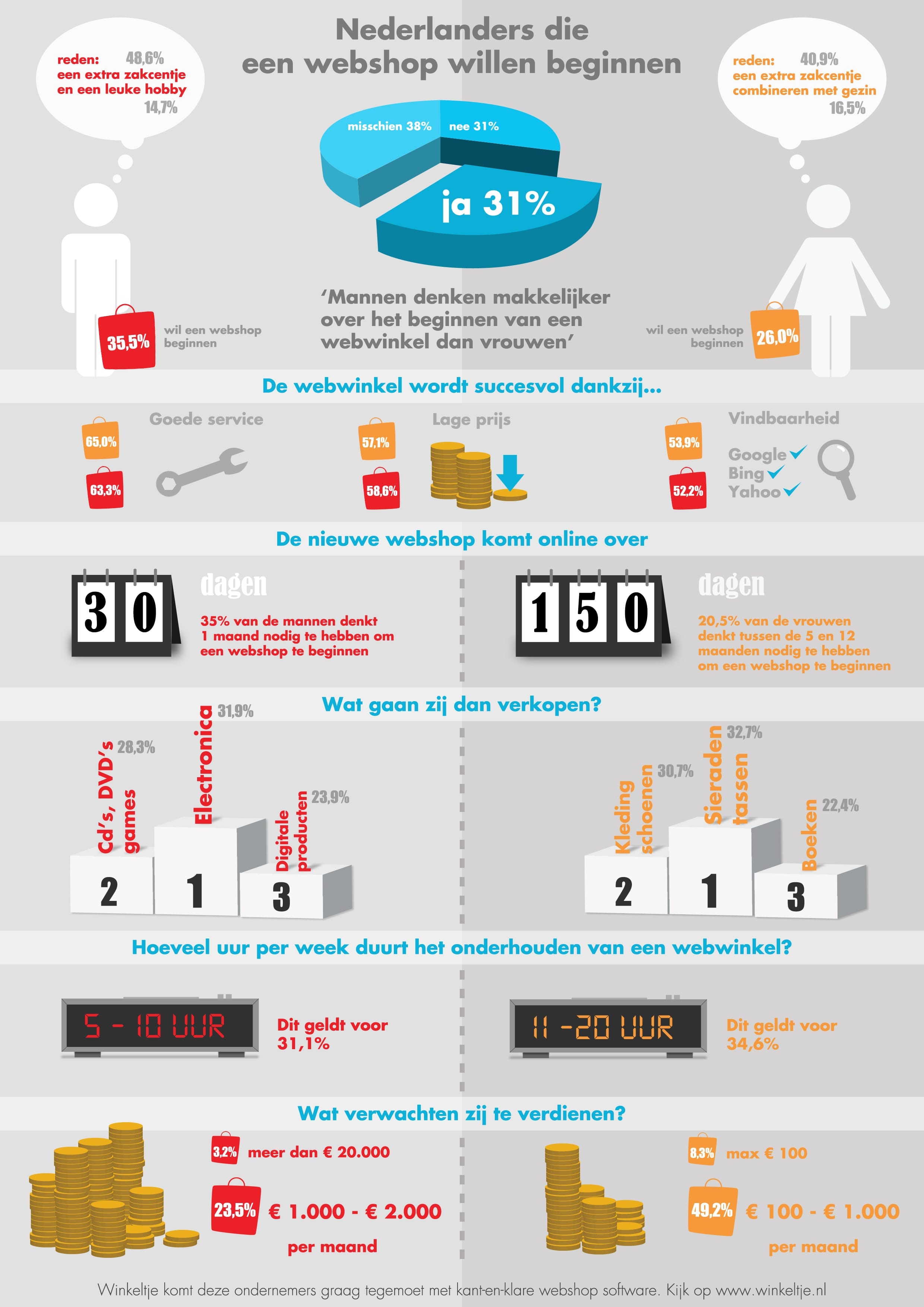 Nederlanders die een webshop willen beginnen

reden: 48,6%
een extra zakcentje
en een leuke hobby
14,7%

reden: 40,9%
een extra zakcentje
combineren met gezin
16,5%

misschien 38%
nee 31%
ja 31%

'Mannen denken makkelijker over het beginnen van een webwinkel dan vrouwen'

35,5% wil een webshop beginnen

wil een webshop beginnen 26,0%

De webwinkel wordt succesvol dankzij...

Goede service
65,0%
63,3%

Lage prijs
57,1%
58,6%

Vindbaarheid
53,9%
52,2%
Google
Bing
Yahoo

De nieuwe webshop komt online over

30 dagen
35% van de mannen denkt 1 maand nodig te hebben om een webshop te beginnen

150 dagen
20,5% van de vrouwen denkt tussen de 5 en 12 maanden nodig te hebben om een webshop te beginnen

Wat gaan zij dan verkopen?

Cd's, DVD's games 28,3%
Electronica 31,9%
Digitale producten 23,9%
2 1 3

Kleding schoenen 30,7%
Sieraden tassen 32,7%
Boeken 22,4%
2 1 3

Hoeveel uur per week duurt het onderhouden van een webwinkel?

5 - 10 UUR
Dit geldt voor 31,1%

11 -20 UUR
Dit geldt voor 34,6%

Wat verwachten zij te verdienen?

3,2% meer dan € 20.000
23,5% € 1.000 - € 2.000
per maand

8,3% max € 100
49,2% € 100 - € 1.000
per maand

Winkeltje komt deze ondernemers graag tegemoet met kant-en-klare webshop software. Kijk op www.winkeltje.nl