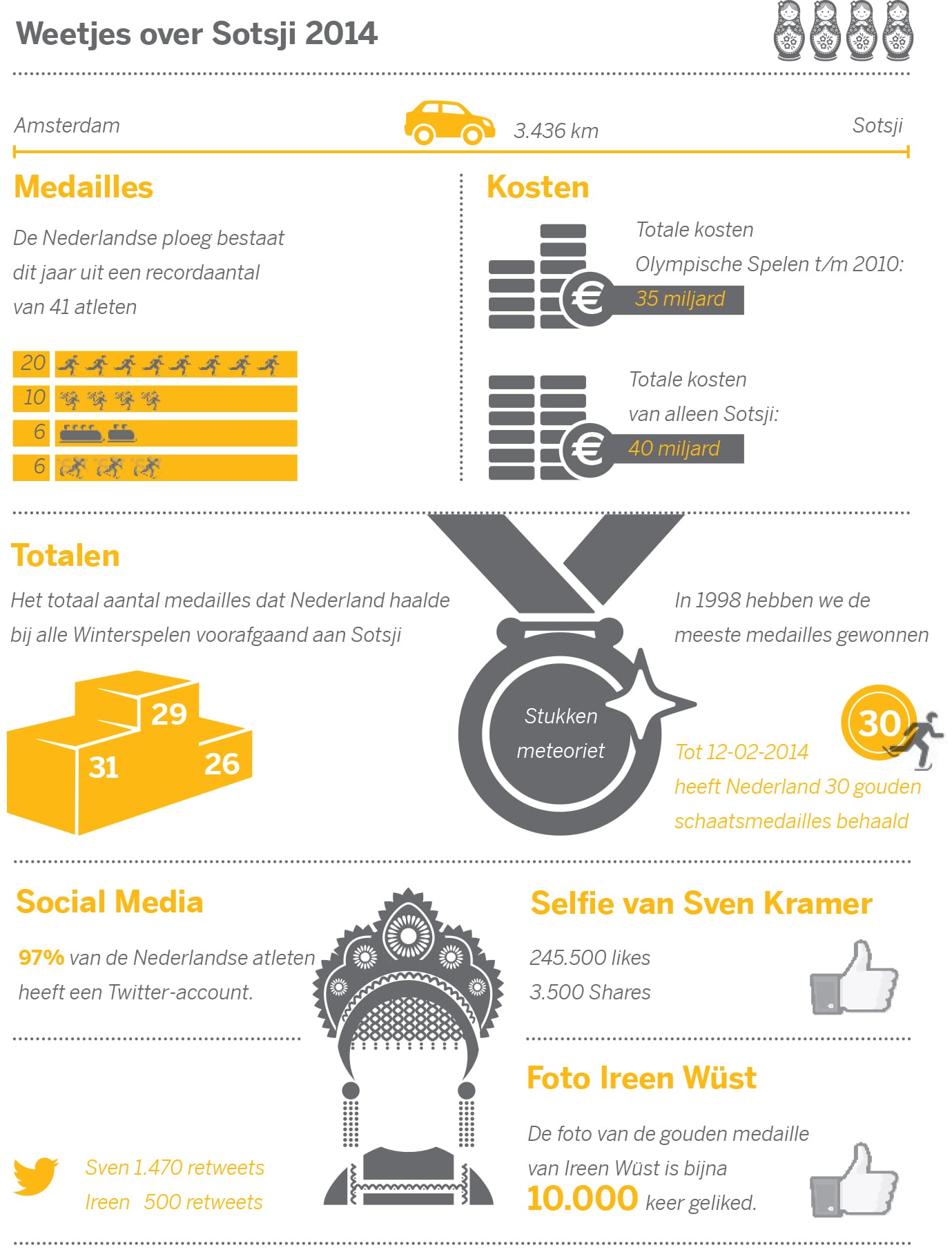 Weetjes over Sotsji 2014

Amsterdam 3.436 km Sotsji

Medailles

De Nederlandse ploeg bestaat dit jaar uit een recordaantal van 41 atleten

20
10
6
6

Kosten

Totale kosten Olympische Spelen t/m 2010: 35 miljard

Totale kosten van alleen Sotsji: 40 miljard

Totalen

Het totaal aantal medailles dat Nederland haalde bij alle Winterspelen voorafgaand aan Sotsji

29
31
26

Stukken meteoriet

In 1998 hebben we de meeste medailles gewonnen

30

Tot 12-02-2014 heeft Nederland 30 gouden schaatsmedailles behaald

Social Media

97% van de Nederlandse atleten heeft een Twitter-account.

Sven 1.470 retweets
Ireen 500 retweets

Selfie van Sven Kramer

245.500 likes
3.500 Shares

Foto Ireen Wüst

De foto van de gouden medaille van Ireen Wüst is bijna 10.000 keer geliked.