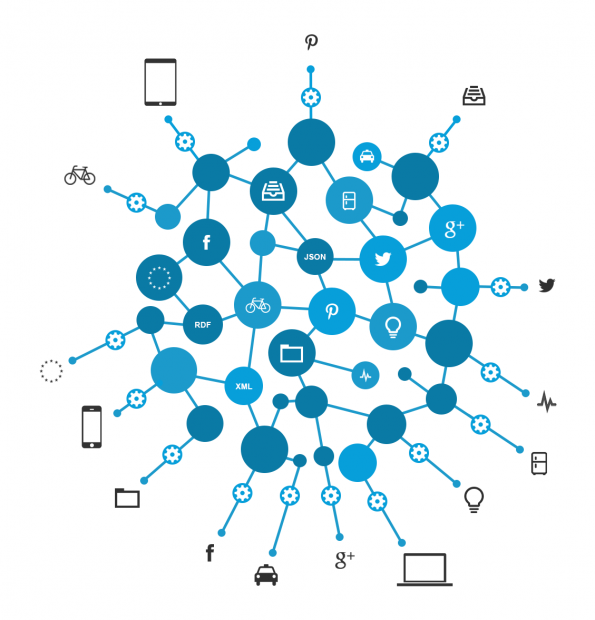 JSON

RDF

XML