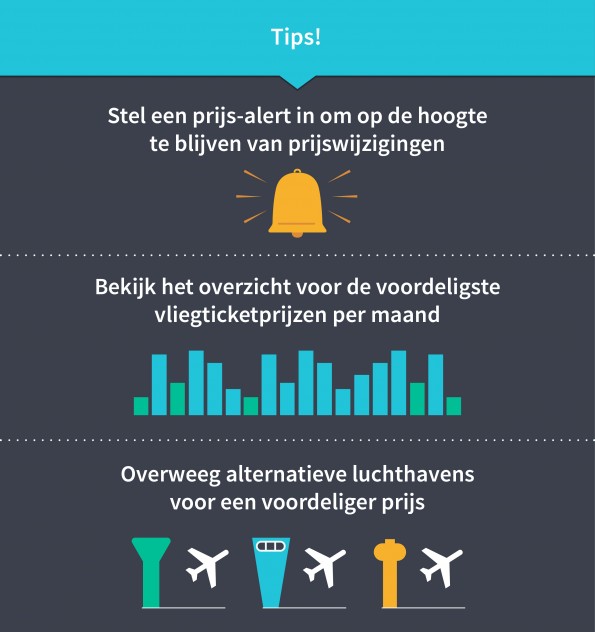 Tips!

Stel een prijs-alert in om op de hoogte te blijven van prijswijzigingen

Bekijk het overzicht voor de voordeligste vliegticketprijzen per maand

Overweeg alternatieve luchthavens voor een voordeliger prijs