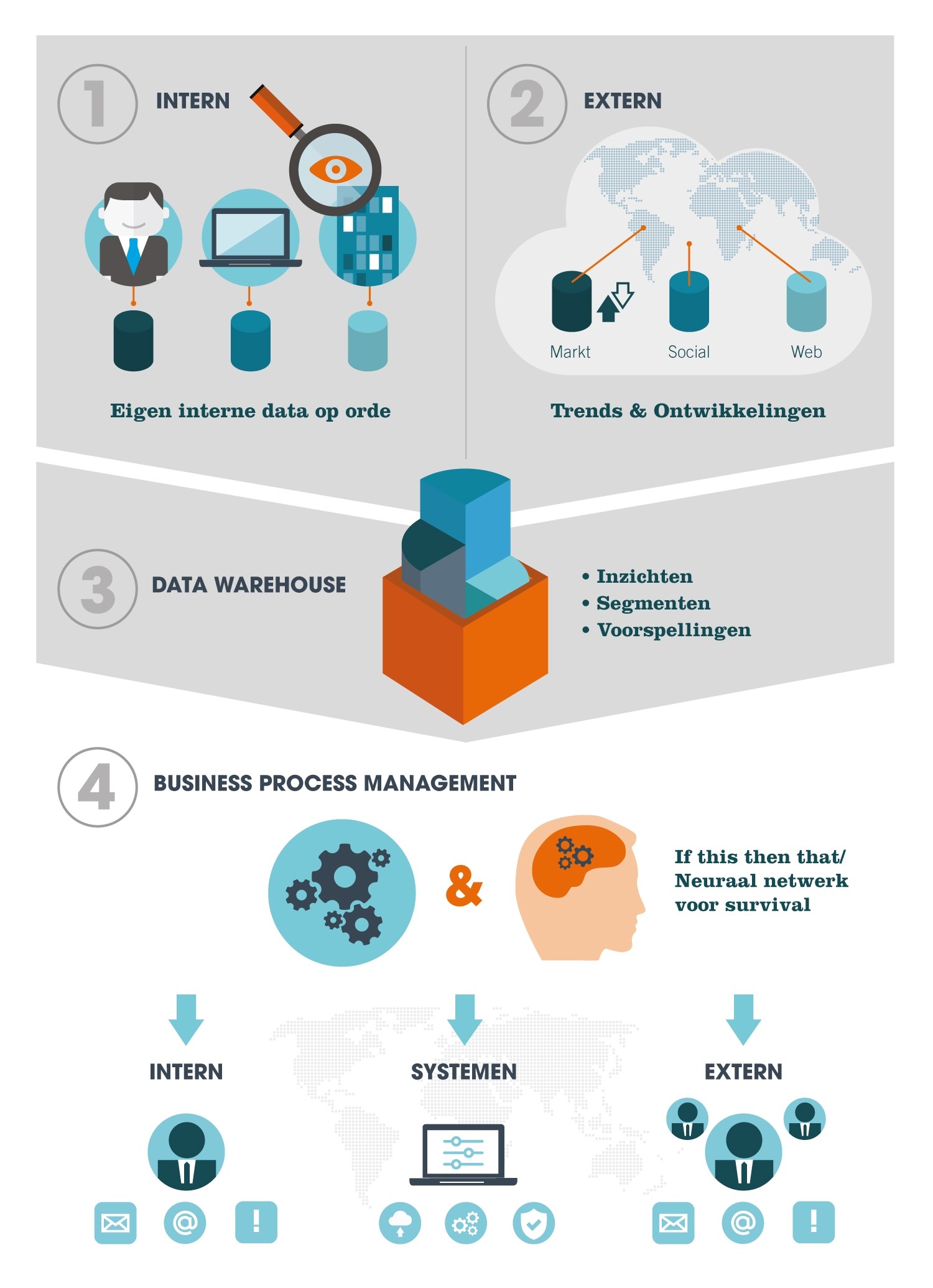 1 INTERN

Eigen interne data op orde

2 EXTERN

Markt Social Web

Trends & Ontwikkelingen

3 DATA WAREHOUSE

• Inzichten
• Segmenten
• Voorspellingen

4 BUSINESS PROCESS MANAGEMENT

&

If this then that/ Neuraal netwerk voor survival

INTERN

SYSTEMEN

EXTERN

@ !

@ !