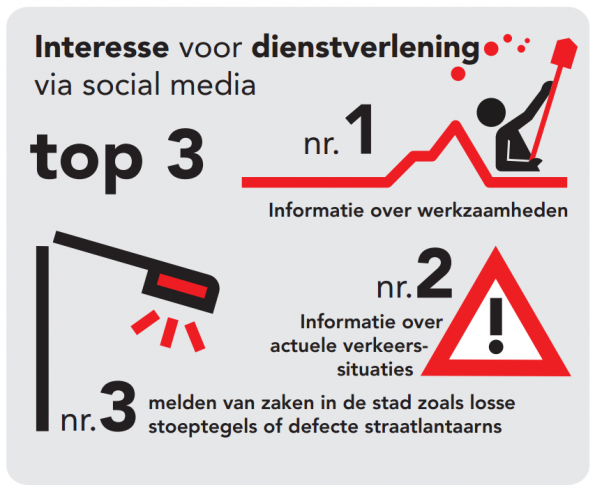 Interesse voor dienstverlening via social media

top 3

nr. 1
Informatie over werkzaamheden

nr. 2
Informatie over actuele verkeerssituaties

!

nr. 3 melden van zaken in de stad zoals losse stoeptegels of defecte straatlantaarns