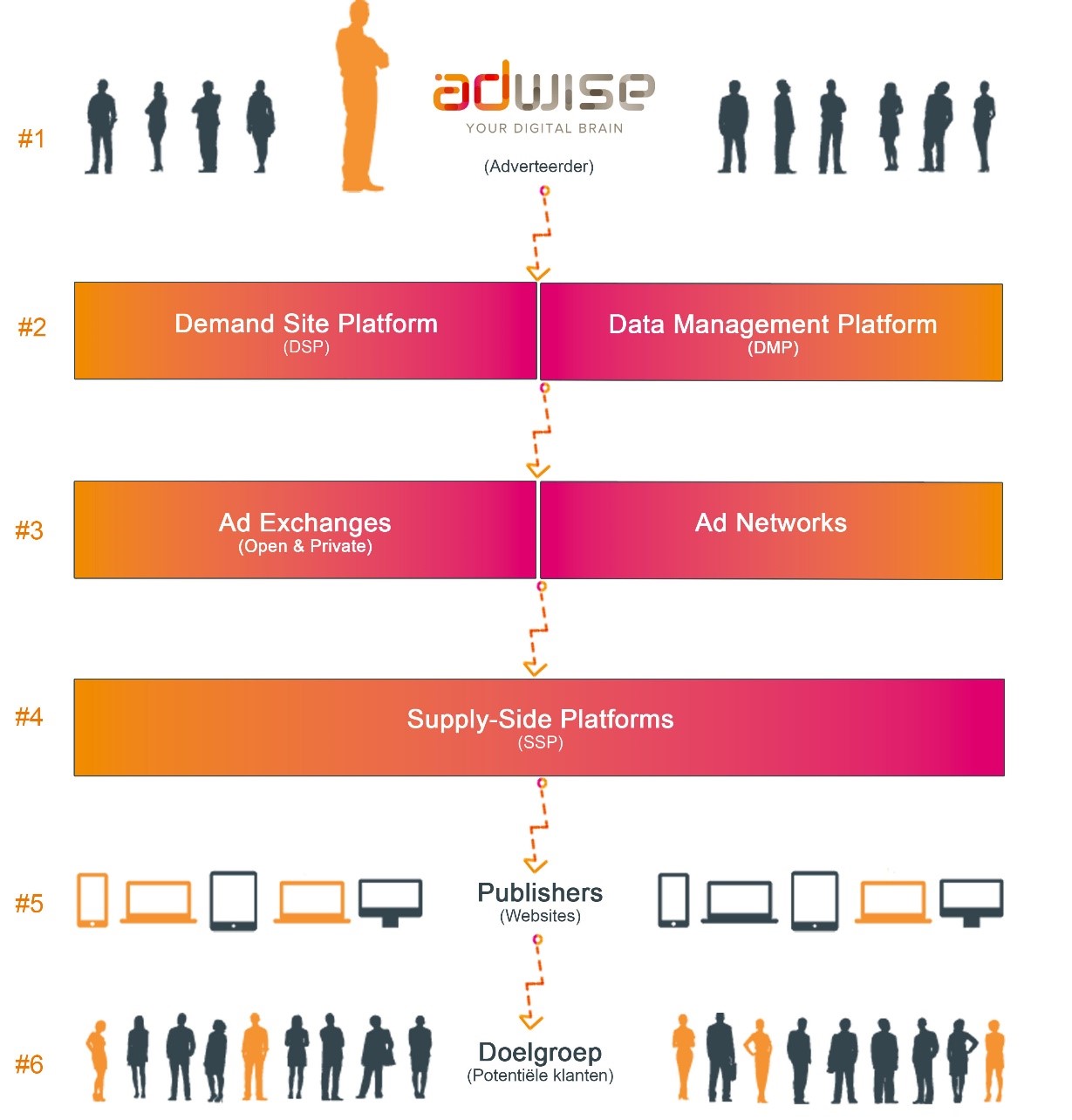 #1

adwise
YOUR DIGITAL BRAIN
(Adverteerder)

#2

Demand Site Platform
(DSP)

Data Management Platform
(DMP)

#3

Ad Exchanges
(Open & Private)

Ad Networks

#4

Supply-Side Platforms
(SSP)

#5

Publishers
(Websites)

#6

Doelgroep
(Potentiële klanten)