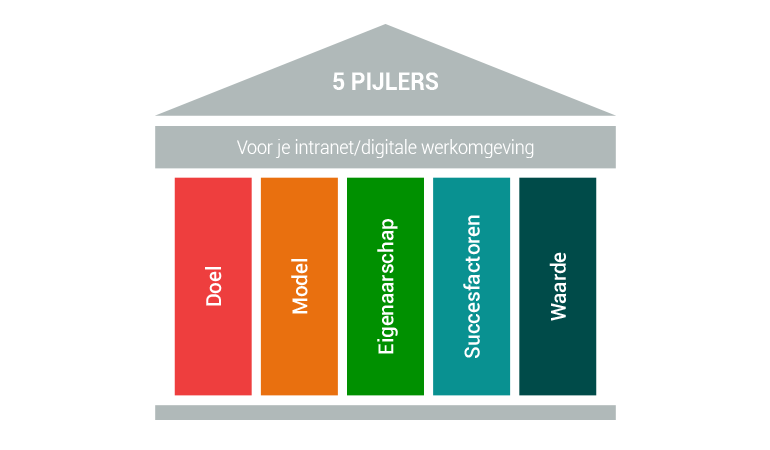 5 PIJLERS

Voor je intranet/digitale werkomgeving

Doel

Model

Eigenaarschap

Succesfactoren

Waarde