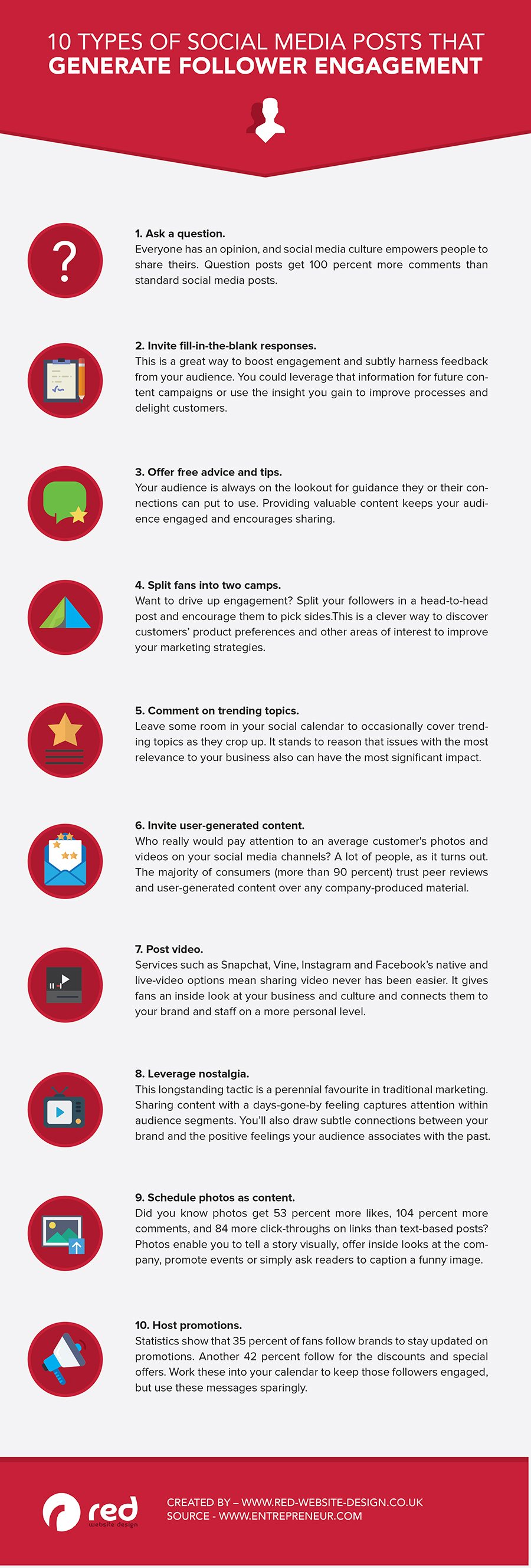 10 TYPES OF SOCIAL MEDIA POSTS THAT
GENERATE FOLLOWER ENGAGEMENT

?

1. Ask a question.
Everyone has an opinion, and social media culture empowers people to share theirs. Question posts get 100 percent more comments than standard social media posts.

2. Invite fill-in-the-blank responses.
This is a great way to boost engagement and subtly harness feedback from your audience. You could leverage that information for future content campaigns or use the insight you gain to improve processes and delight customers.

3. Offer free advice and tips.
Your audience is always on the lookout for guidance they or their connections can put to use. Providing valuable content keeps your audience engaged and encourages sharing.

4. Split fans into two camps.
Want to drive up engagement? Split your followers in a head-to-head post and encourage them to pick sides.This is a clever way to discover customers' product preferences and other areas of interest to improve your marketing strategies.

5. Comment on trending topics.
Leave some room in your social calendar to occasionally cover trending topics as they crop up. It stands to reason that issues with the most relevance to your business also can have the most significant impact.

6. Invite user-generated content.
Who really would pay attention to an average customer's photos and videos on your social media channels? A lot of people, as it turns out. The majority of consumers (more than 90 percent) trust peer reviews and user-generated content over any company-produced material.

7. Post video.
Services such as Snapchat, Vine, Instagram and Facebook's native and live-video options mean sharing video never has been easier. It gives fans an inside look at your business and culture and connects them to your brand and staff on a more personal level.

8. Leverage nostalgia.
This longstanding tactic is a perennial favourite in traditional marketing. Sharing content with a days-gone-by feeling captures attention within audience segments. You'll also draw subtle connections between your brand and the positive feelings your audience associates with the past.

9. Schedule photos as content.
Did you know photos get 53 percent more likes, 104 percent more comments, and 84 more click-throughs on links than text-based posts? Photos enable you to tell a story visually, offer inside looks at the company, promote events or simply ask readers to caption a funny image.

10. Host promotions.
Statistics show that 35 percent of fans follow brands to stay updated on promotions. Another 42 percent follow for the discounts and special offers. Work these into your calendar to keep those followers engaged, but use these messages sparingly.

red
website design

CREATED BY – WWW.RED-WEBSITE-DESIGN.CO.UK
SOURCE - WWW.ENTREPRENEUR.COM