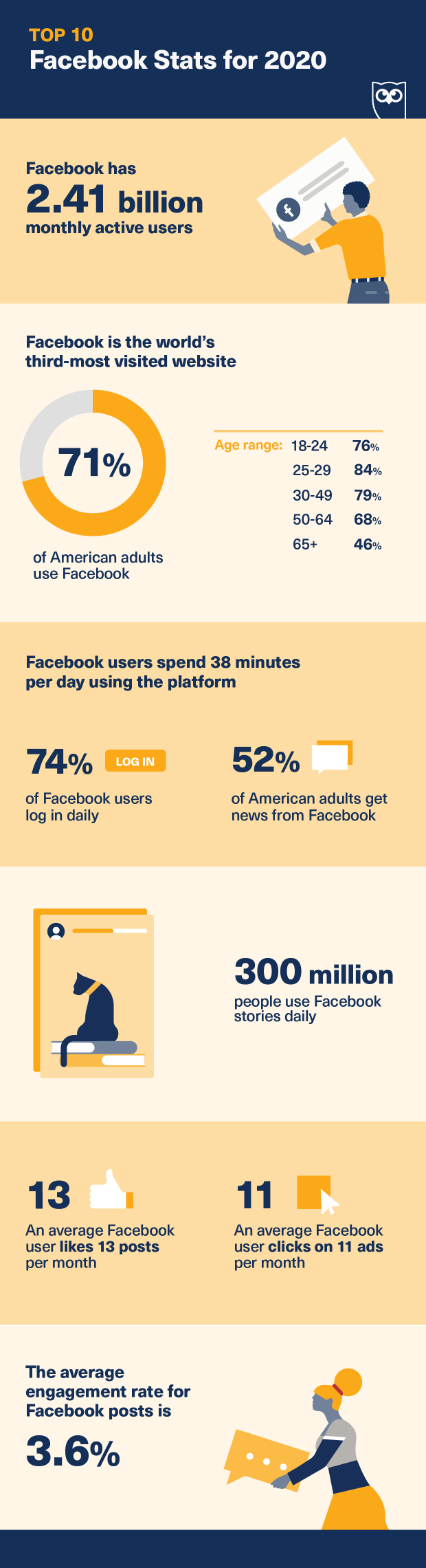 TOP 10
Facebook Stats for 2020

Facebook has
2.41 billion
monthly active users

Facebook is the world's third-most visited website

71%

of American adults use Facebook

| Age range: | 18-24 | 76% |
|---|---|---|
| | 25-29 | 84% |
| | 30-49 | 79% |
| | 50-64 | 68% |
| | 65+ | 46% |

Facebook users spend 38 minutes per day using the platform

74% LOG IN
of Facebook users log in daily

52%
of American adults get news from Facebook

300 million
people use Facebook stories daily

13
An average Facebook user likes 13 posts per month

11
An average Facebook user clicks on 11 ads per month

The average engagement rate for Facebook posts is
3.6%