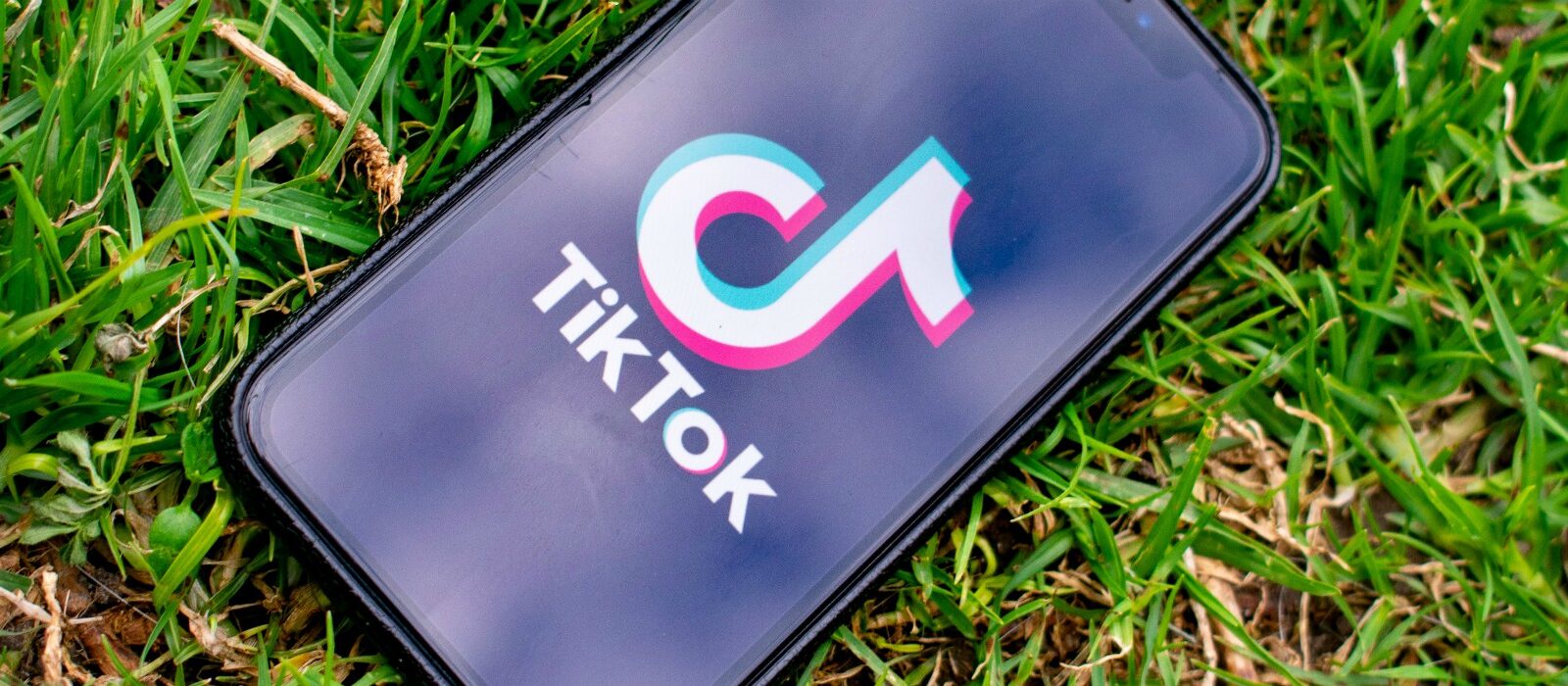 TikTok