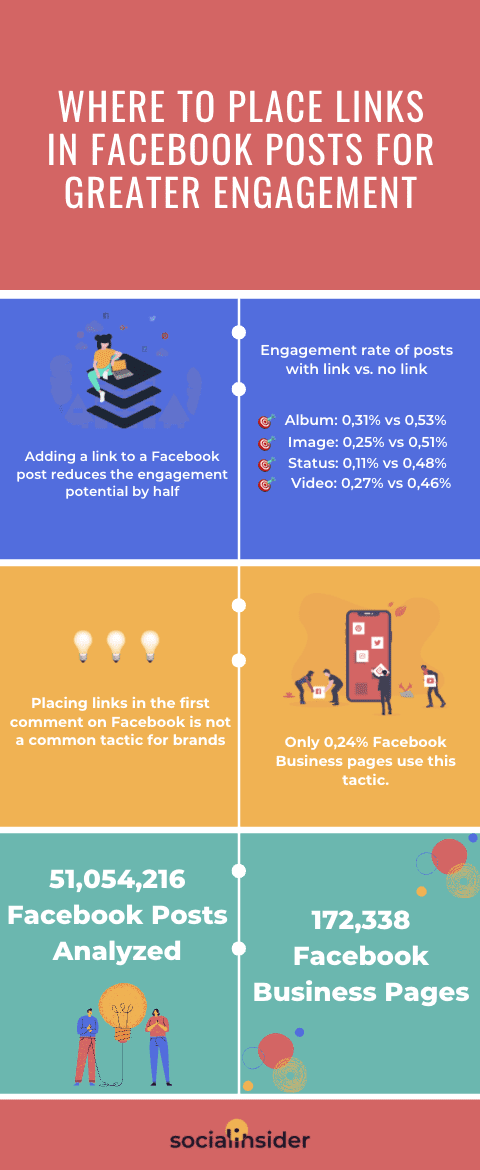 WHERE TO PLACE LINKS IN FACEBOOK POSTS FOR GREATER ENGAGEMENT

Adding a link to a Facebook post reduces the engagement potential by half

Engagement rate of posts with link vs. no link

Album: 0,31% vs 0,53%
Image: 0,25% vs 0,51%
Status: 0,11% vs 0,48%
Video: 0,27% vs 0,46%

Placing links in the first comment on Facebook is not a common tactic for brands

Only 0,24% Facebook Business pages use this tactic.

51,054,216 Facebook Posts Analyzed

172,338 Facebook Business Pages

socialinsider