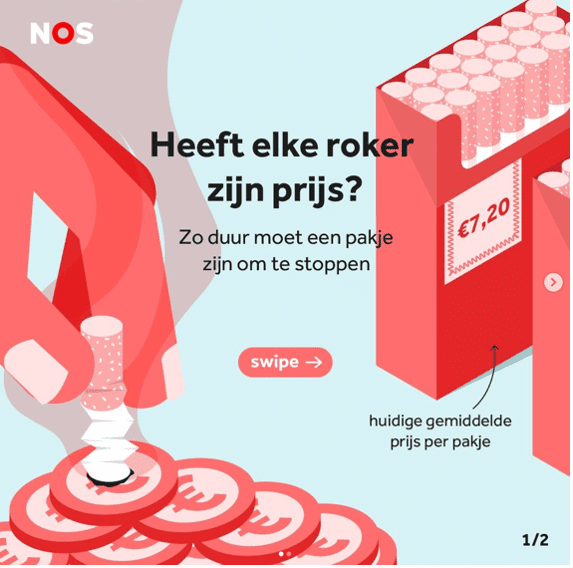 NOS

Heeft elke roker zijn prijs?

Zo duur moet een pakje zijn om te stoppen

€7,20

swipe →

huidige gemiddelde prijs per pakje

1/2