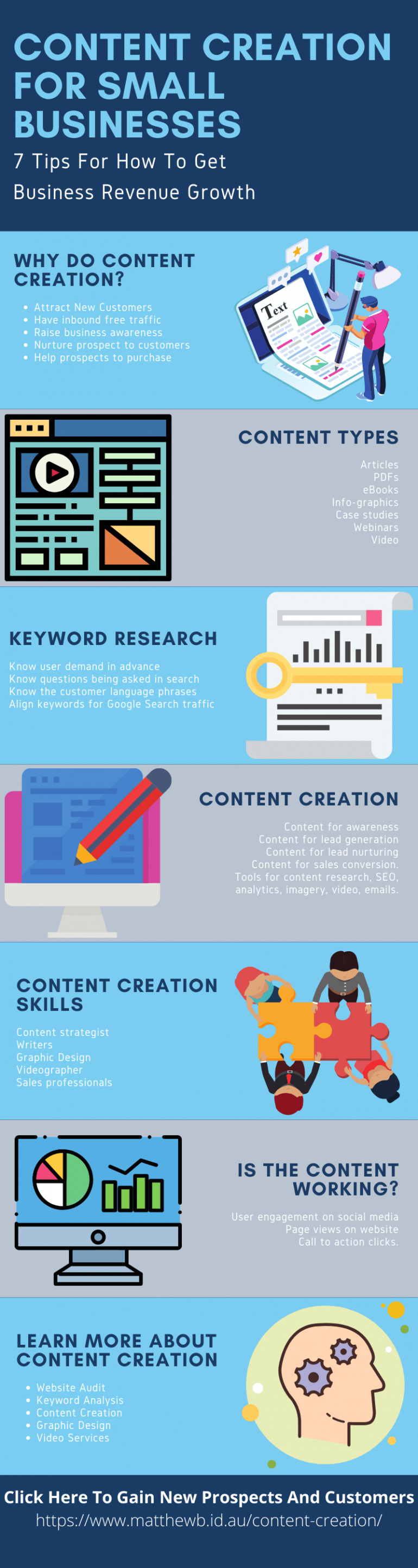 CONTENT CREATION FOR SMALL BUSINESSES
7 Tips For How To Get Business Revenue Growth

WHY DO CONTENT CREATION?

- Attract New Customers
- Have inbound free traffic
- Raise business awareness
- Nurture prospect to customers
- Help prospects to purchase

Text

CONTENT TYPES

Articles
PDFs
eBooks
Info-graphics
Case studies
Webinars
Video

KEYWORD RESEARCH

Know user demand in advance
Know questions being asked in search
Know the customer language phrases
Align keywords for Google Search traffic

CONTENT CREATION

Content for awareness
Content for lead generation
Content for lead nurturing
Content for sales conversion.
Tools for content research, SEO, analytics, imagery, video, emails.

CONTENT CREATION SKILLS

Content strategist
Writers
Graphic Design
Videographer
Sales professionals

IS THE CONTENT WORKING?

User engagement on social media
Page views on website
Call to action clicks.

LEARN MORE ABOUT CONTENT CREATION

- Website Audit
- Keyword Analysis
- Content Creation
- Graphic Design
- Video Services

Click Here To Gain New Prospects And Customers
https://www.matthewb.id.au/content-creation/