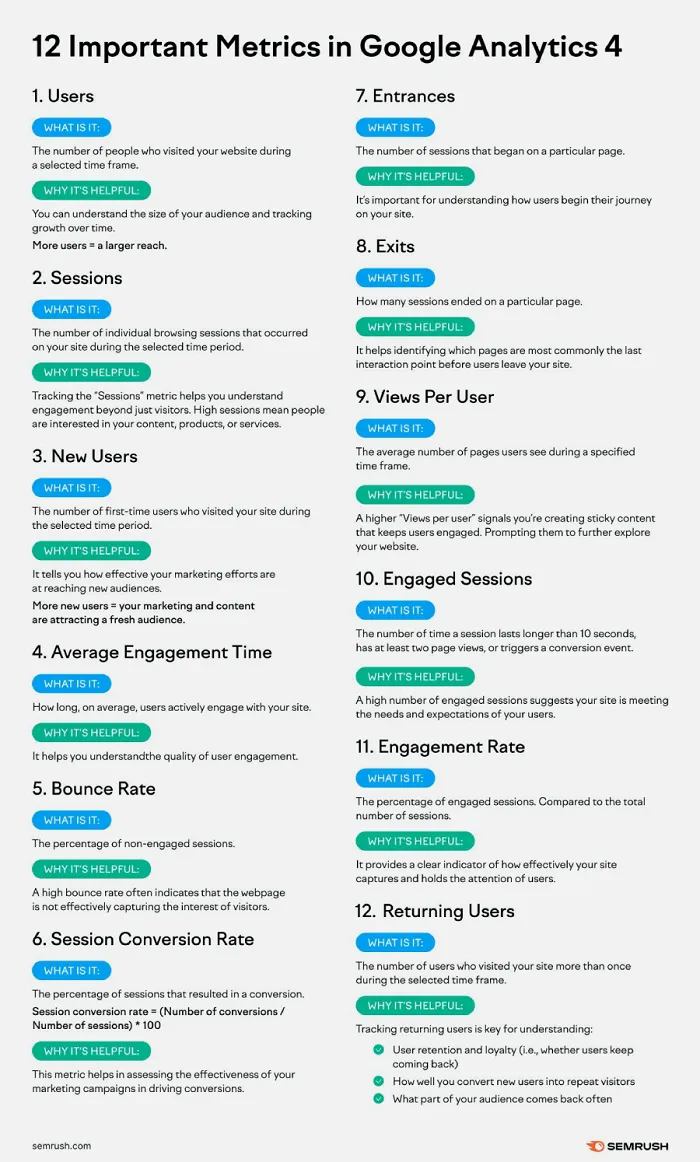 12 Important Metrics in Google Analytics 4

1. Users

WHAT IS IT:

The number of people who visited your website during a selected time frame.

WHY IT'S HELPFUL:

You can understand the size of your audience and tracking growth over time.

More users = a larger reach.

2. Sessions

WHAT IS IT:

The number of individual browsing sessions that occurred on your site during the selected time period.

WHY IT'S HELPFUL:

Tracking the "Sessions" metric helps you understand engagement beyond just visitors. High sessions mean people are interested in your content, products, or services.

3. New Users

WHAT IS IT:

The number of first-time users who visited your site during the selected time period.

WHY IT'S HELPFUL:

It tells you how effective your marketing efforts are at reaching new audiences.

More new users = your marketing and content are attracting a fresh audience.

4. Average Engagement Time

WHAT IS IT:

How long, on average, users actively engage with your site.

WHY IT'S HELPFUL:

It helps you understandthe quality of user engagement.

5. Bounce Rate

WHAT IS IT:

The percentage of non-engaged sessions.

WHY IT'S HELPFUL:

A high bounce rate often indicates that the webpage is not effectively capturing the interest of visitors.

6. Session Conversion Rate

WHAT IS IT:

The percentage of sessions that resulted in a conversion.

Session conversion rate = (Number of conversions / Number of sessions) * 100

WHY IT'S HELPFUL:

This metric helps in assessing the effectiveness of your marketing campaigns in driving conversions.

7. Entrances

WHAT IS IT:

The number of sessions that began on a particular page.

WHY IT'S HELPFUL:

It's important for understanding how users begin their journey on your site.

8. Exits

WHAT IS IT:

How many sessions ended on a particular page.

WHY IT'S HELPFUL:

It helps identifying which pages are most commonly the last interaction point before users leave your site.

9. Views Per User

WHAT IS IT:

The average number of pages users see during a specified time frame.

WHY IT'S HELPFUL:

A higher "Views per user" signals you're creating sticky content that keeps users engaged. Prompting them to further explore your website.

10. Engaged Sessions

WHAT IS IT:

The number of time a session lasts longer than 10 seconds, has at least two page views, or triggers a conversion event.

WHY IT'S HELPFUL:

A high number of engaged sessions suggests your site is meeting the needs and expectations of your users.

11. Engagement Rate

WHAT IS IT:

The percentage of engaged sessions. Compared to the total number of sessions.

WHY IT'S HELPFUL:

It provides a clear indicator of how effectively your site captures and holds the attention of users.

12. Returning Users

WHAT IS IT:

The number of users who visited your site more than once during the selected time frame.

WHY IT'S HELPFUL:

Tracking returning users is key for understanding:

User retention and loyalty (i.e., whether users keep coming back)

How well you convert new users into repeat visitors

What part of your audience comes back often

semrush.com

SEMRUSH